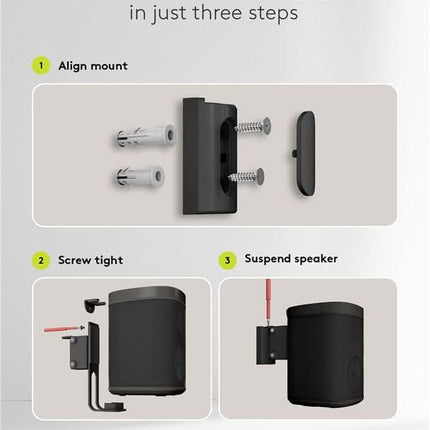 in just three steps

1 Align mount

2 Screw tight

3 Suspend speaker