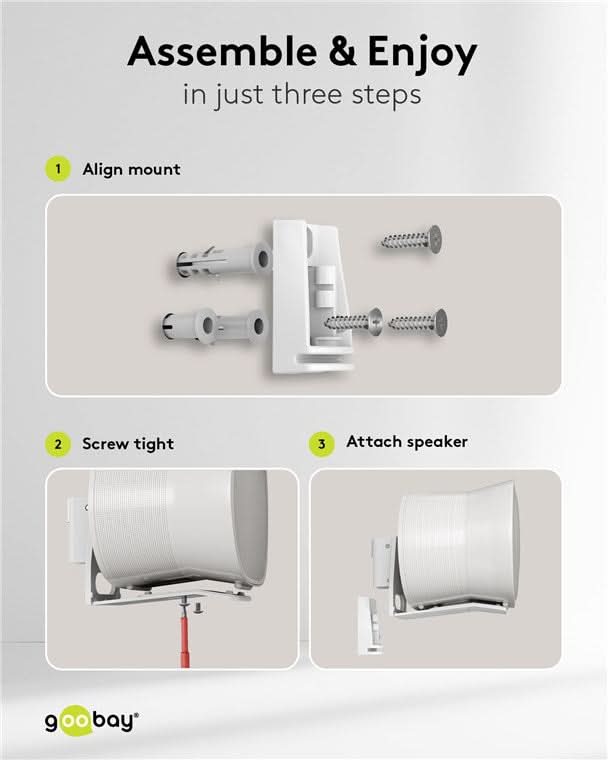 Assemble & Enjoy
in just three steps

1 Align mount

2 Screw tight

3 Attach speaker

goobay®