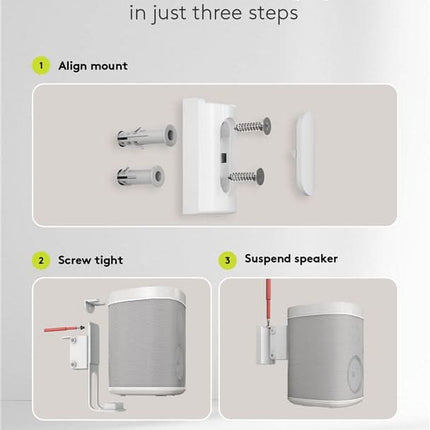 in just three steps

1 Align mount

2 Screw tight

3 Suspend speaker