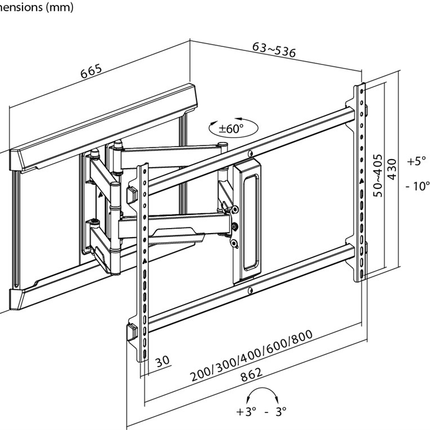 mensions (mm)

665

63~536

±60°

50~405

430

+5°

- 10°

30

200/300/400/600/800

862

+3° - 3°