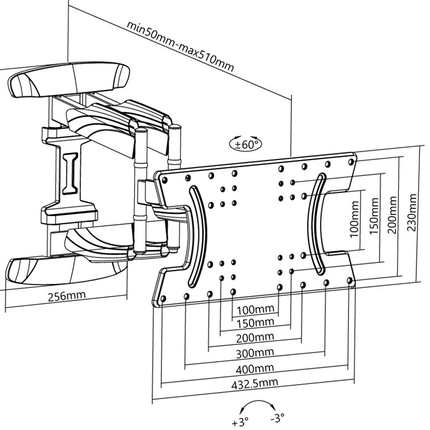 min50mm-max510mm

±60°

100mm
150mm
200mm
230mm

256mm

100mm
150mm
200mm
300mm
400mm
432.5mm

+3°
-3°