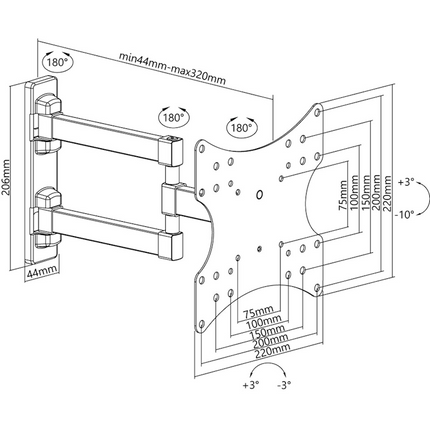 180°
min44mm-max320mm
180°
180°
206mm
44mm
75mm
100mm
150mm
200mm
220mm
+3°
-10°
75mm
100mm
150mm
200mm
220mm
+3°
-3°