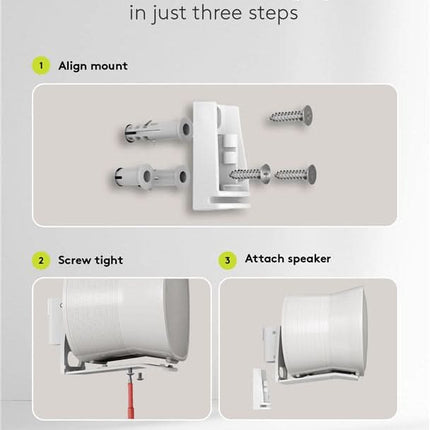 in just three steps

1 Align mount

2 Screw tight

3 Attach speaker