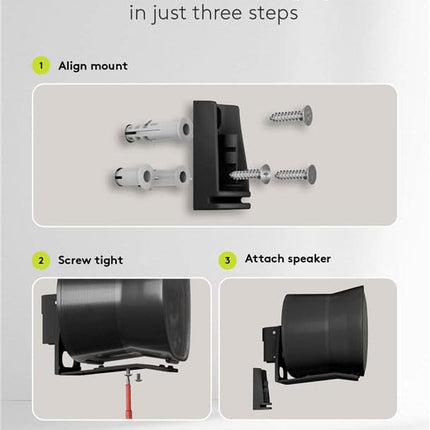 in just three steps

1 Align mount

2 Screw tight

3 Attach speaker